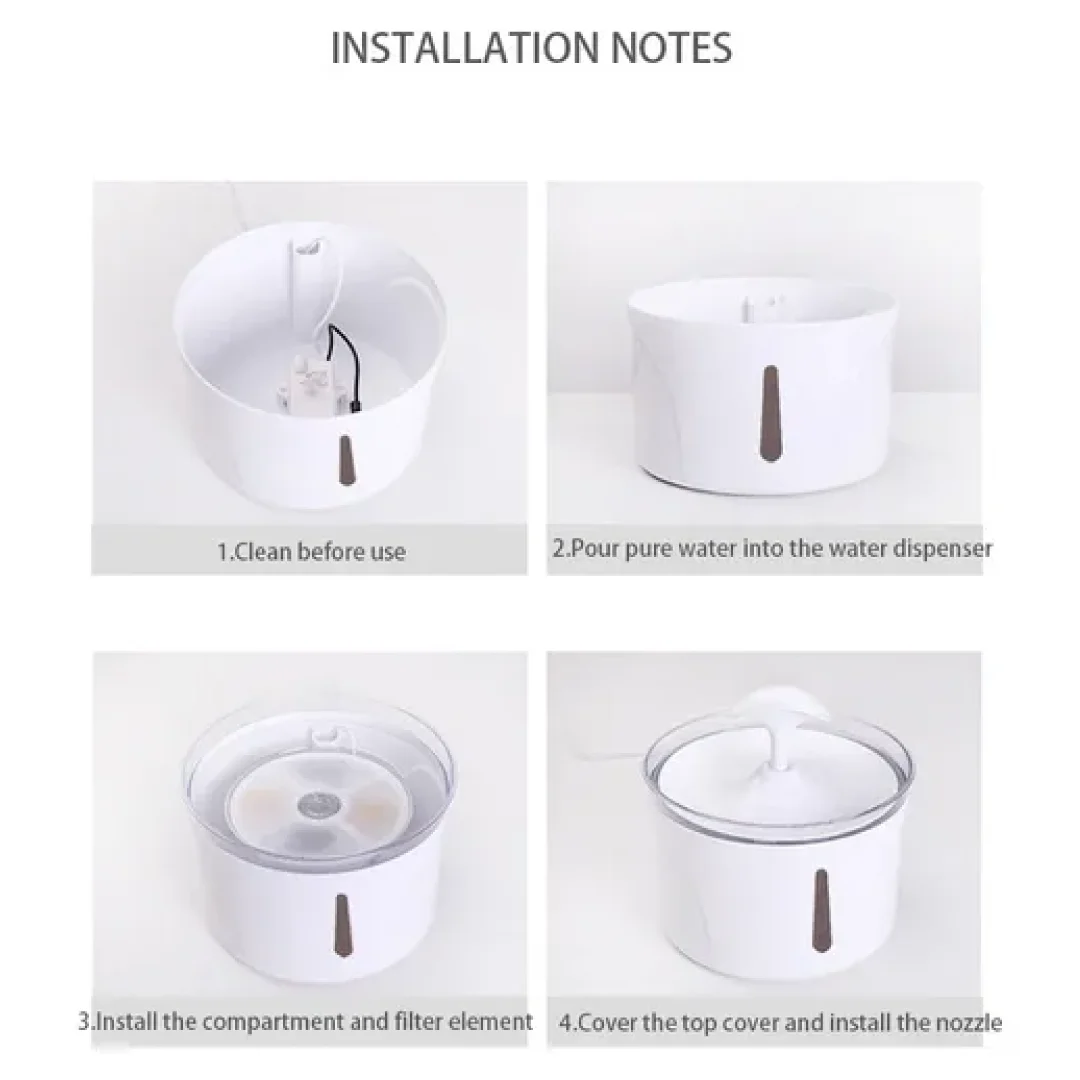 INSTALLATION NOTES

1.Clean before use

2.Pour pure water into the water dispenser

3.Install the compartment and filter element

4.Cover the top cover and install the nozzle