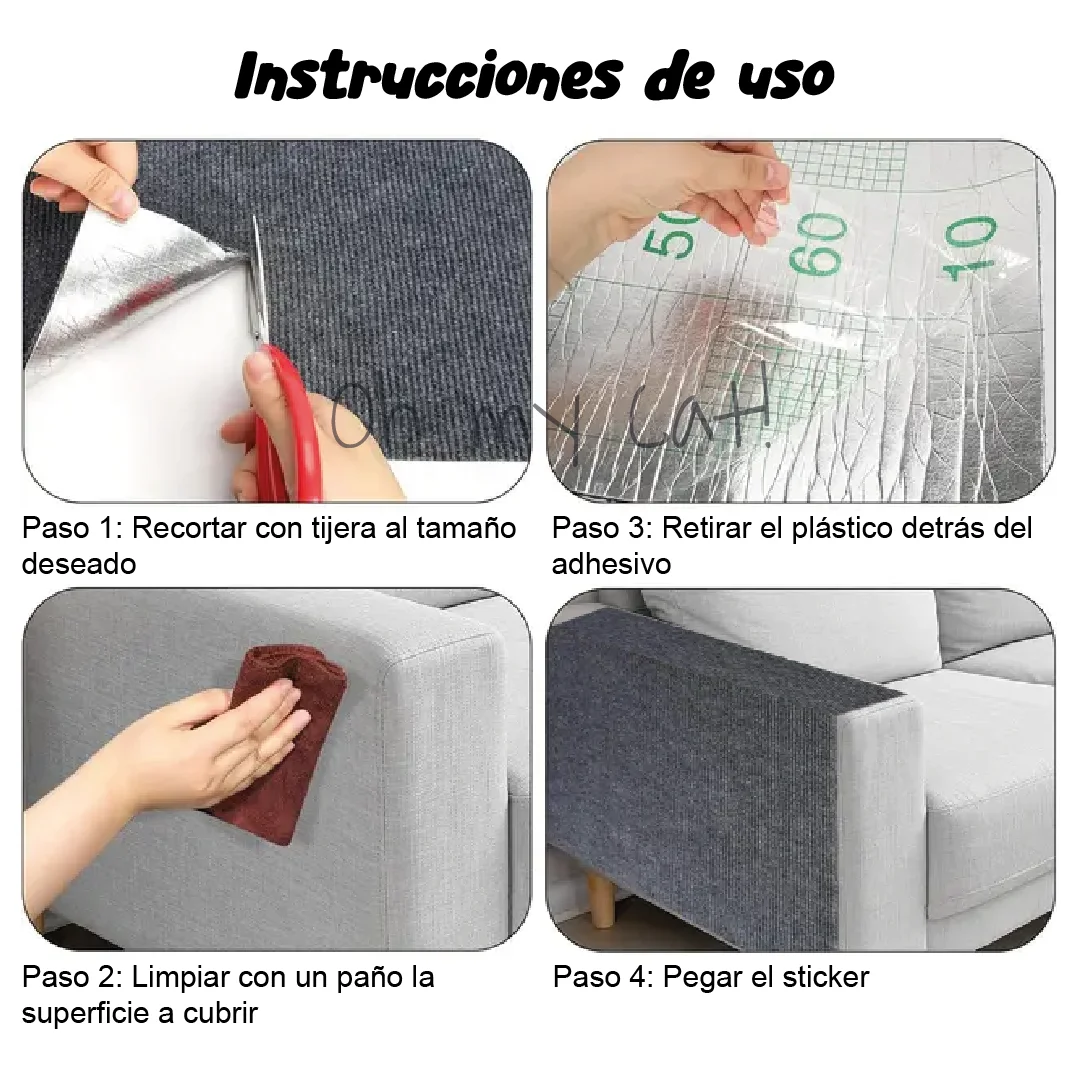 Instrucciones de uso

50 60 10

Oh my cat!

Paso 1: Recortar con tijera al tamaño deseado

Paso 3: Retirar el plástico detrás del adhesivo

Paso 2: Limpiar con un paño la superficie a cubrir

Paso 4: Pegar el sticker